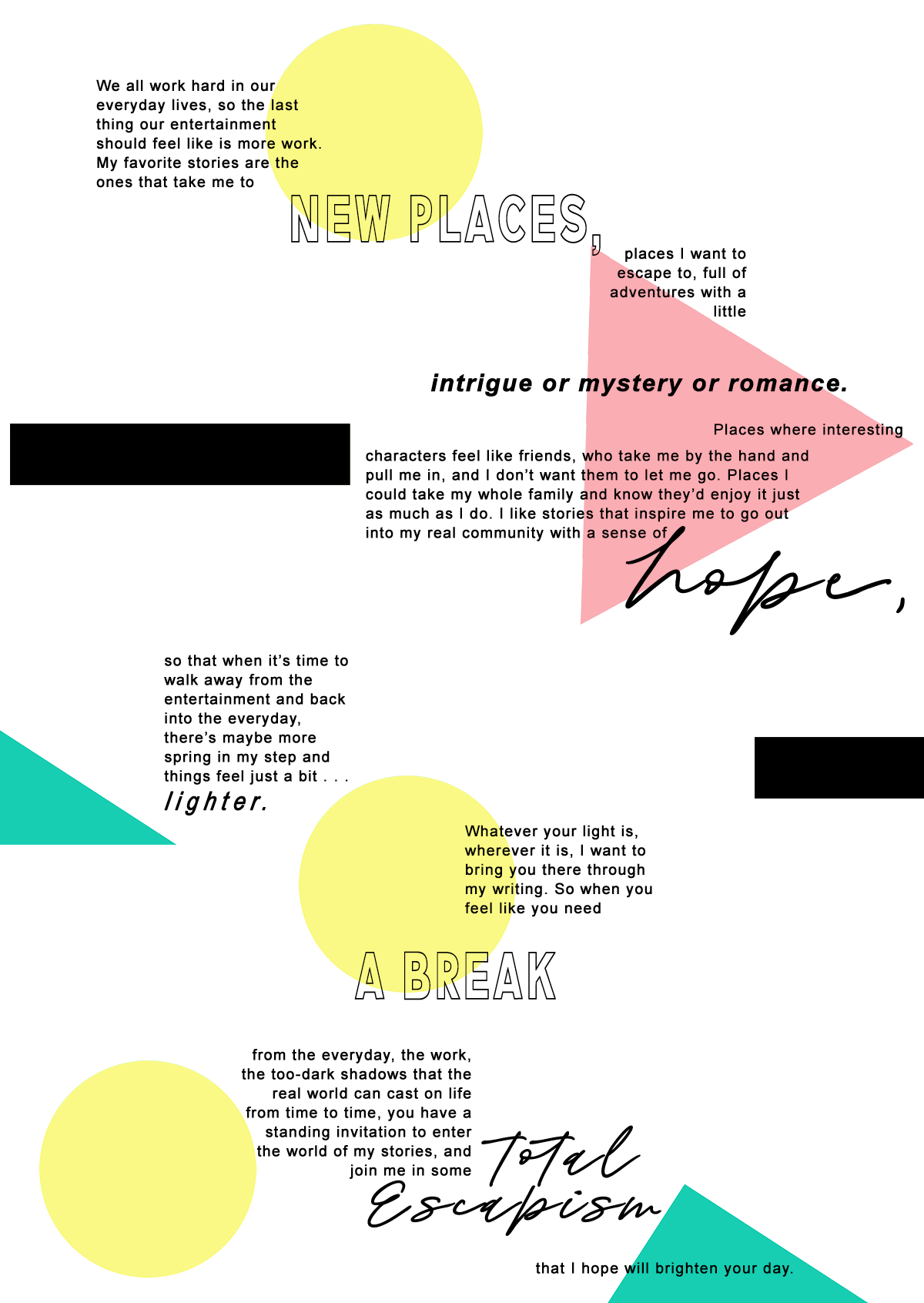 We all work hard in our everyday lives, so the last thing our entertainment should feel like is more work. My favorite stories are the ones that take me to

NEW PLACES,

places I want to escape to, full of adventures with a little

intrigue or mystery or romance.

Places where interesting characters feel like friends, who take me by the hand and pull me in, and I don't want them to let me go. Places I could take my whole family and know they'd enjoy it just as much as I do. I like stories that inspire me to go out into my real community with a sense of

hope,

so that when it's time to walk away from the entertainment and back into the everyday, there's maybe more spring in my step and things feel just a bit . . .

lighter.

Whatever your light is, wherever it is, I want to bring you there through my writing. So when you feel like you need

A BREAK

from the everyday, the work, the too-dark shadows that the real world can cast on life from time to time, you have a standing invitation to enter the world of my stories, and join me in some

Total Escapism

that I hope will brighten your day.